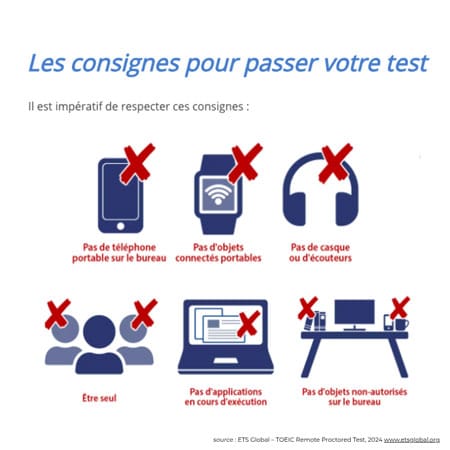 Les consignes pour passer votre test

Il est impératif de respecter ces consignes :

Pas de téléphone portable sur le bureau

Pas d'objets connectés portables

Pas de casque ou d'écouteurs

Être seul

Pas d'applications en cours d'exécution

Pas d'objets non-autorisés sur le bureau

source : ETS Global – TOEIC Remote Proctored Test, 2024 www.etsglobal.org